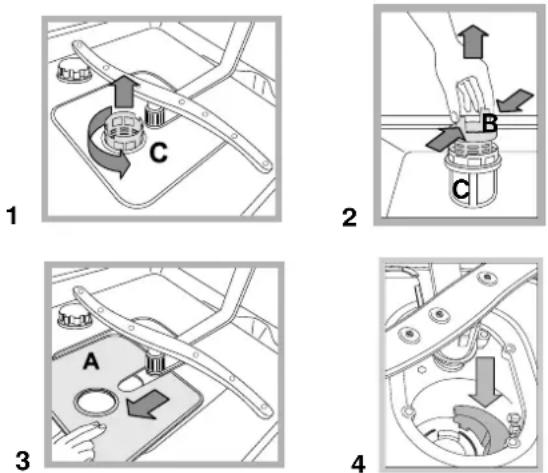 C
1

B
C
2

A
3

4