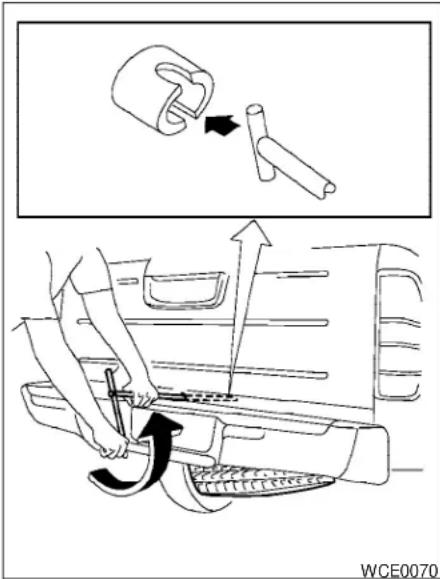 WCE0070