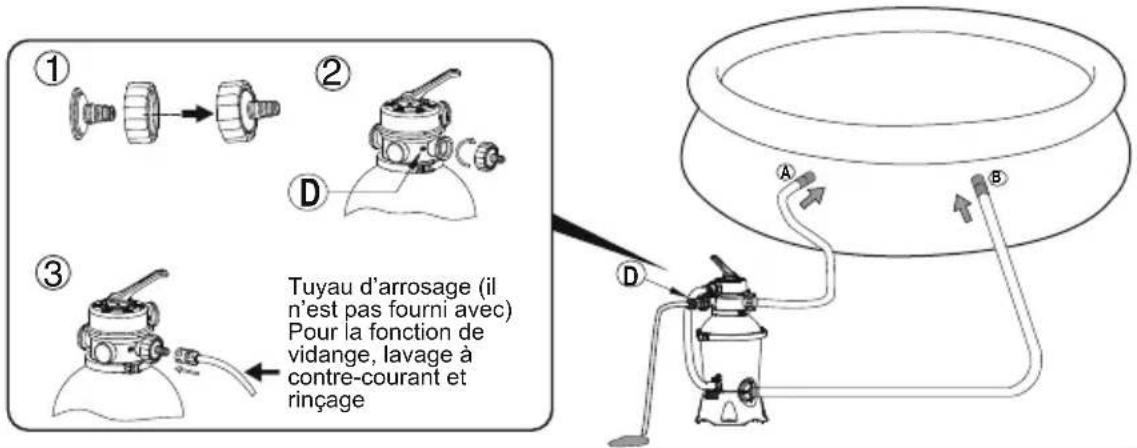 ①

②

D

③

Tuyau d'arrosage (il n'est pas fourni avec) Pour la fonction de vidange, lavage à contre-courant et rinçage

A

B

D