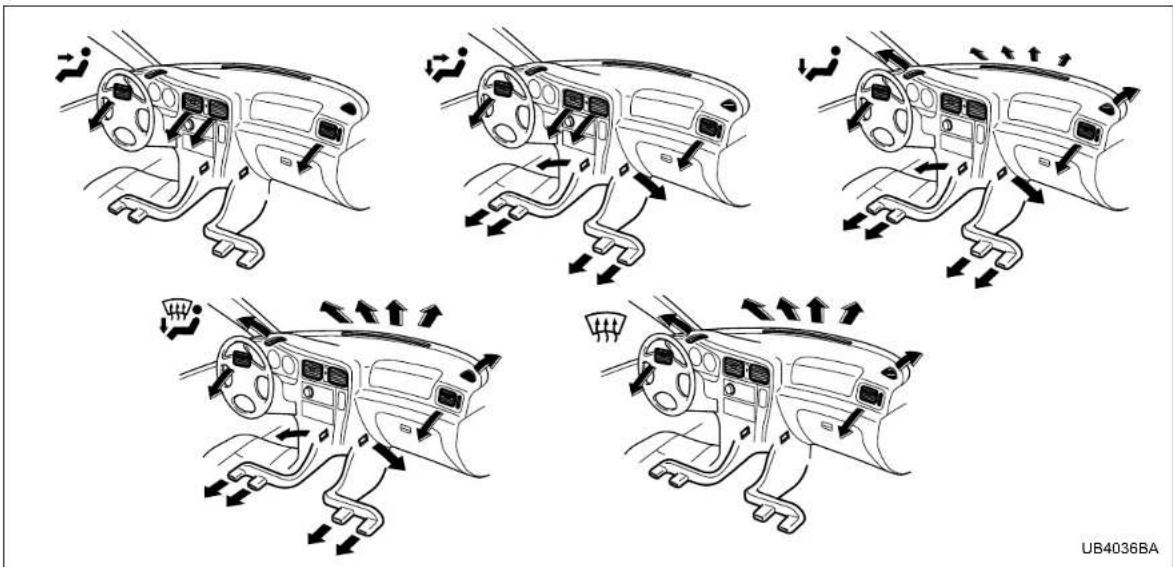 UB4036BA