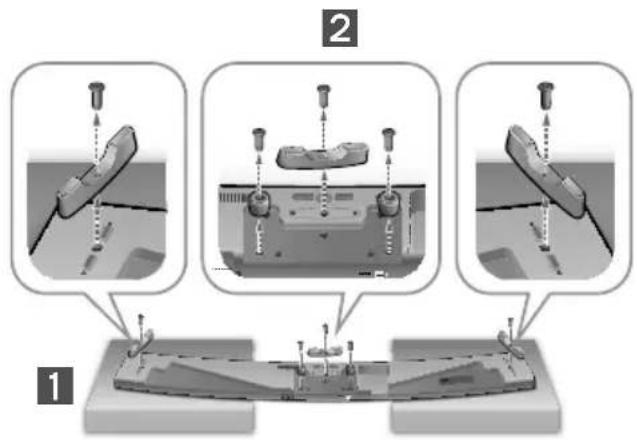 2

1