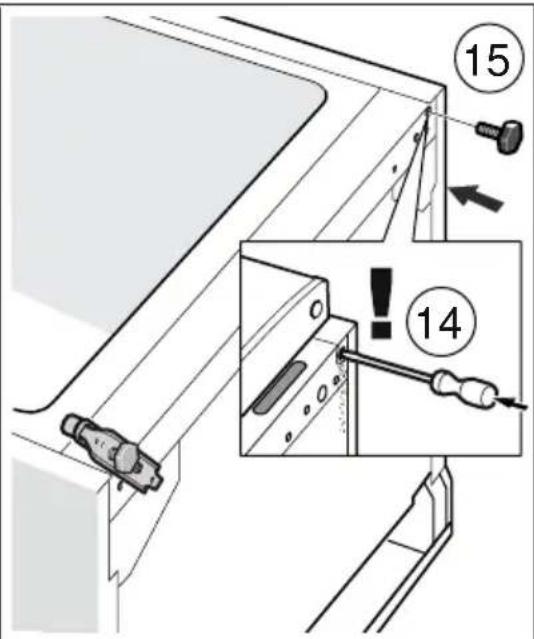 15

!

14