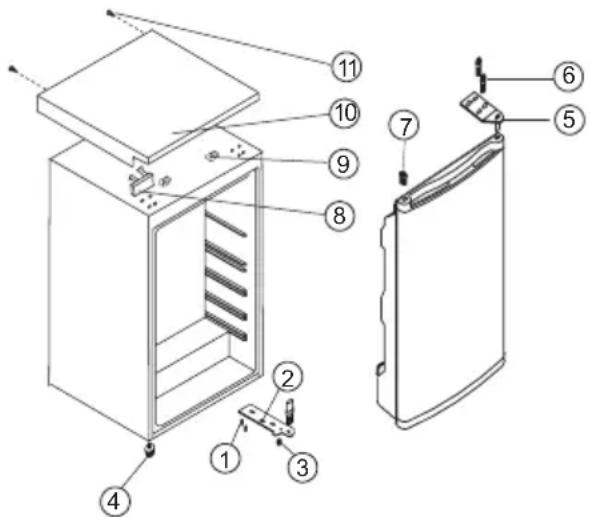 11
6
10
5
7
9
8
2
1
3
4