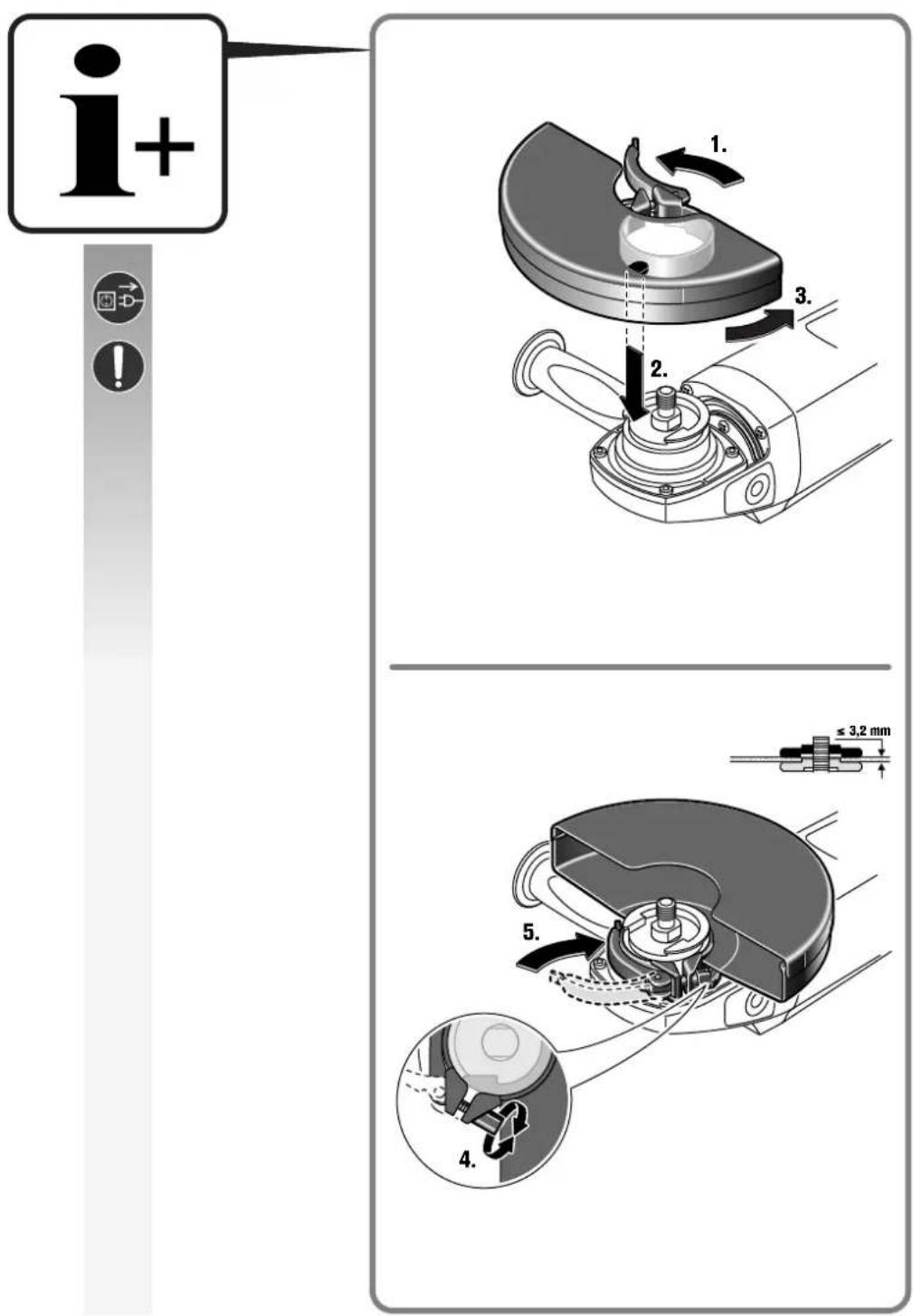 i+

1.

3.

2.

≤ 3,2 mm

5.

4.