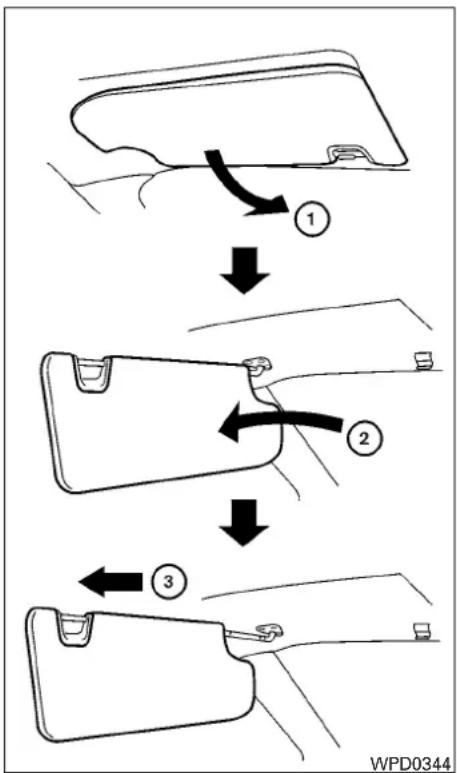 1

2

3

WPD0344