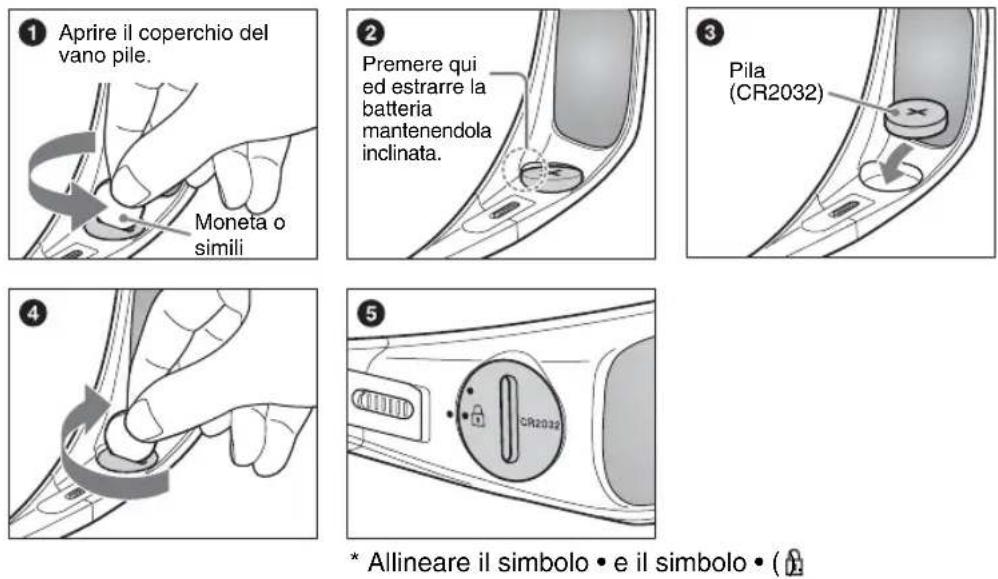 1 Aprire il coperchio del vano pile.

Moneta o simili

2 Premere qui ed estrarre la batteria mantenendola inclinata.

3 Pila (CR2032)

4

5

CR2032

* Allineare il simbolo • e il simbolo • (