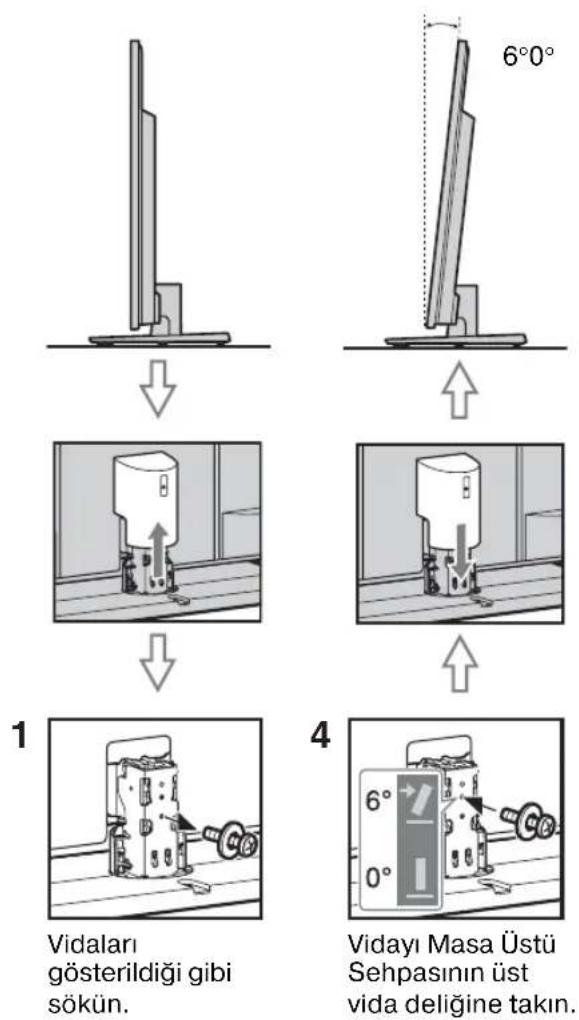 6°0°

1

Vidaları gösterildiği gibi sökün.

4

6°

0°

Vidayı Masa Üstü Sehpasının üst vida deliğine takın.