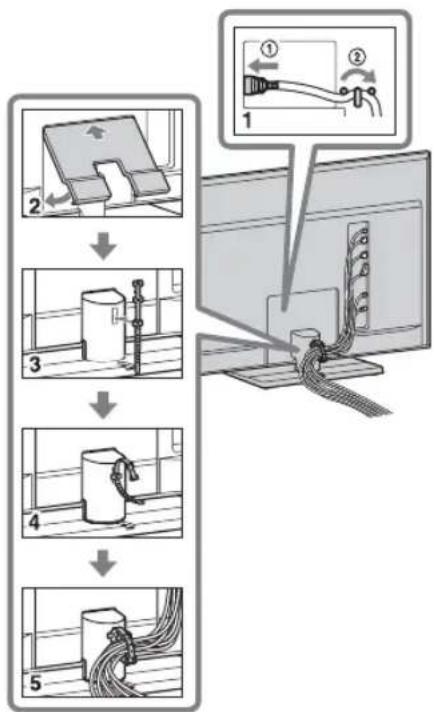 ①
②
1
2
3
4
5