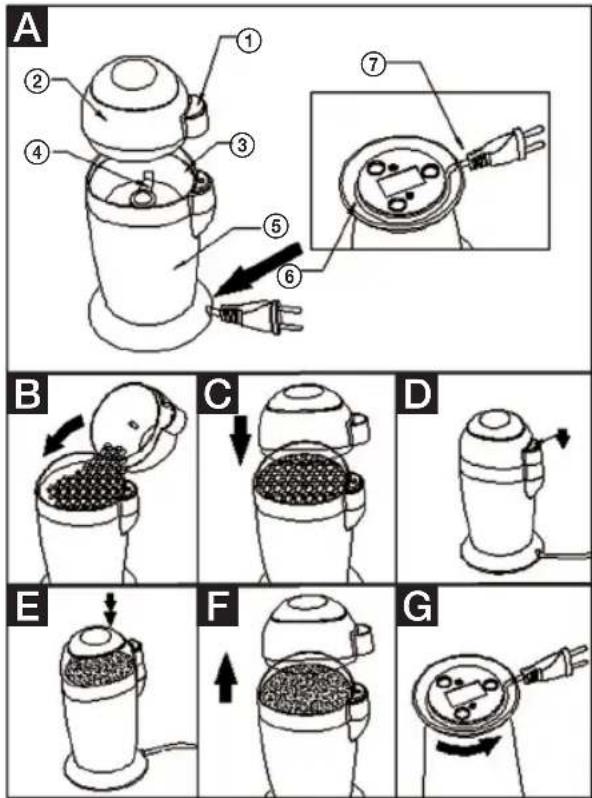 A
1
2
3
4
5
6
7
B
C
D
E
F
G