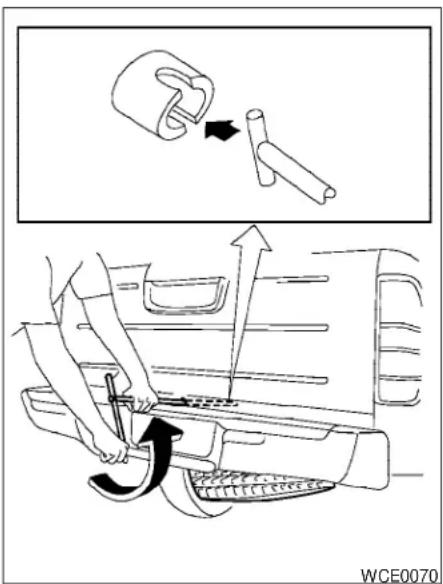 WCE0070