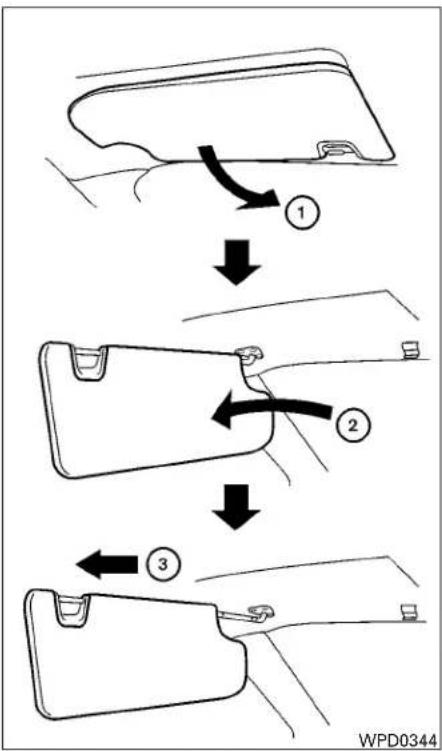 1
2
3
WPD0344