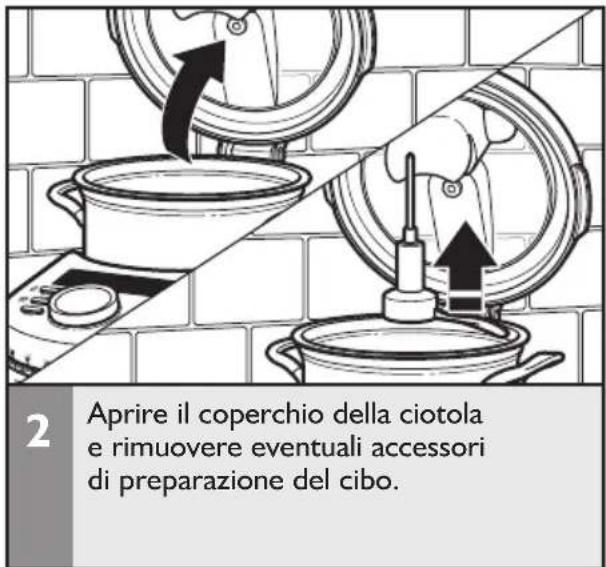 2

Aprire il coperchio della ciotola e rimuovere eventuali accessori di preparazione del cibo.