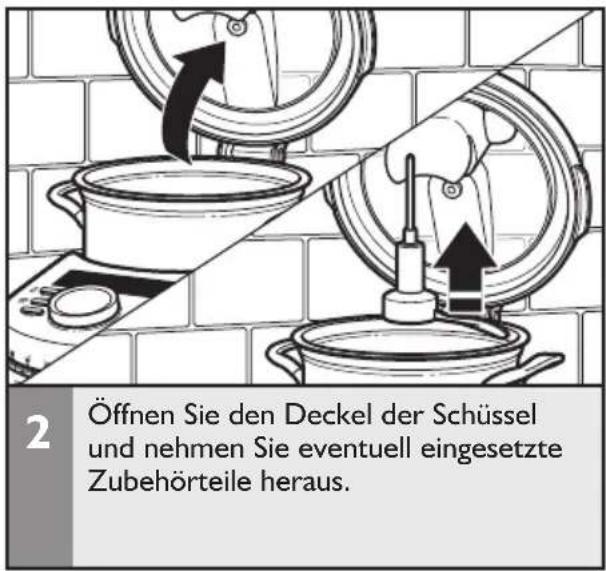 2

Öffnen Sie den Deckel der Schüssel und nehmen Sie eventuell eingesetzte Zubehörteile heraus.