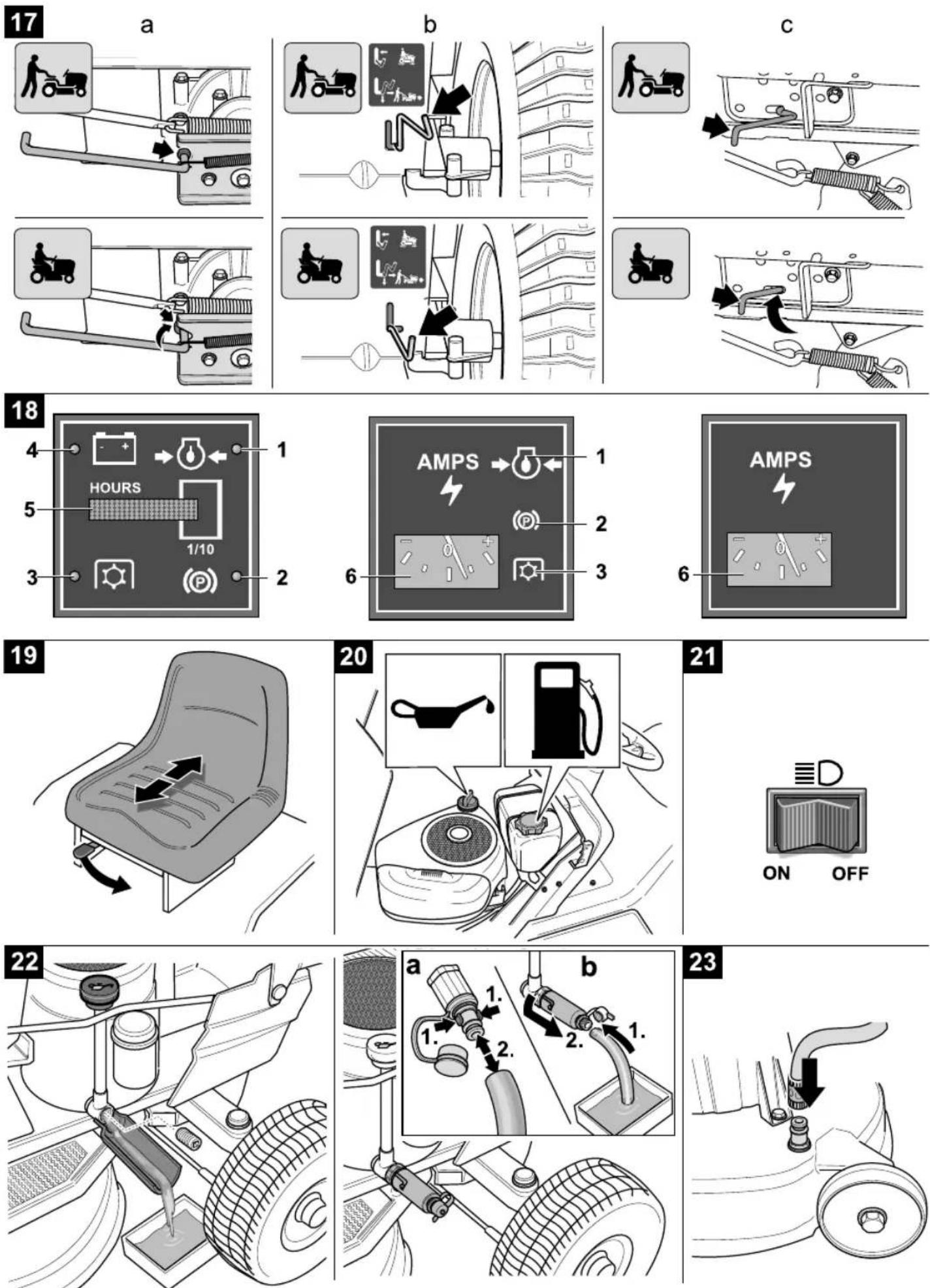 17

a

b

c

18

4

1

HOURS

5

1/10

3

2

AMPS

1

2

6

3

AMPS

6

19

20

21

ON OFF

22

a

1.

1.

2.

b

2.

1.

23