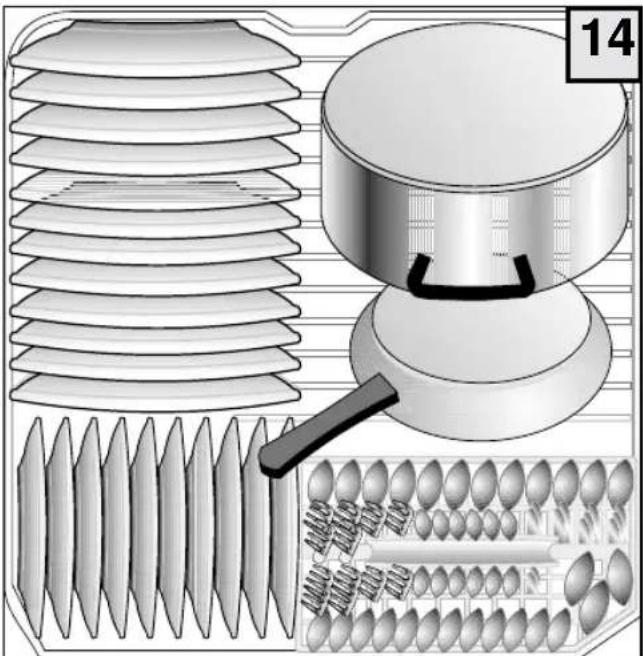 14