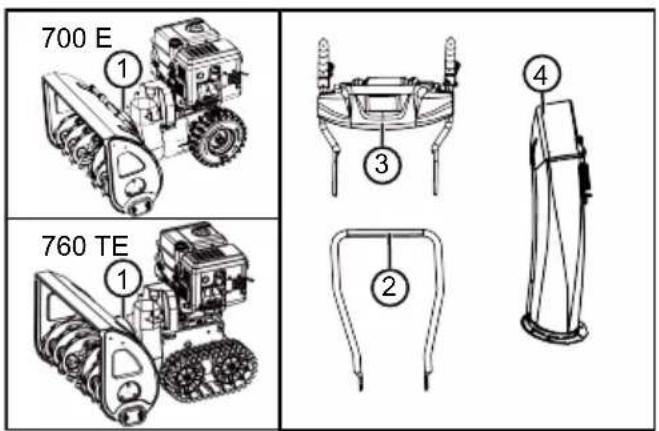 700 E

1

760 TE

1

3

4

2