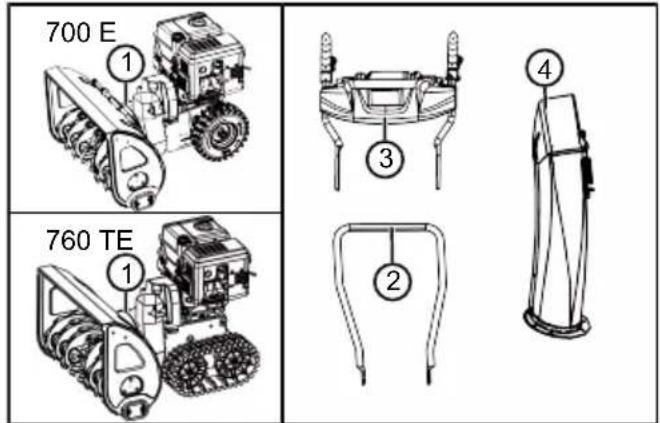 700 E

1

760 TE

1

3

4

2