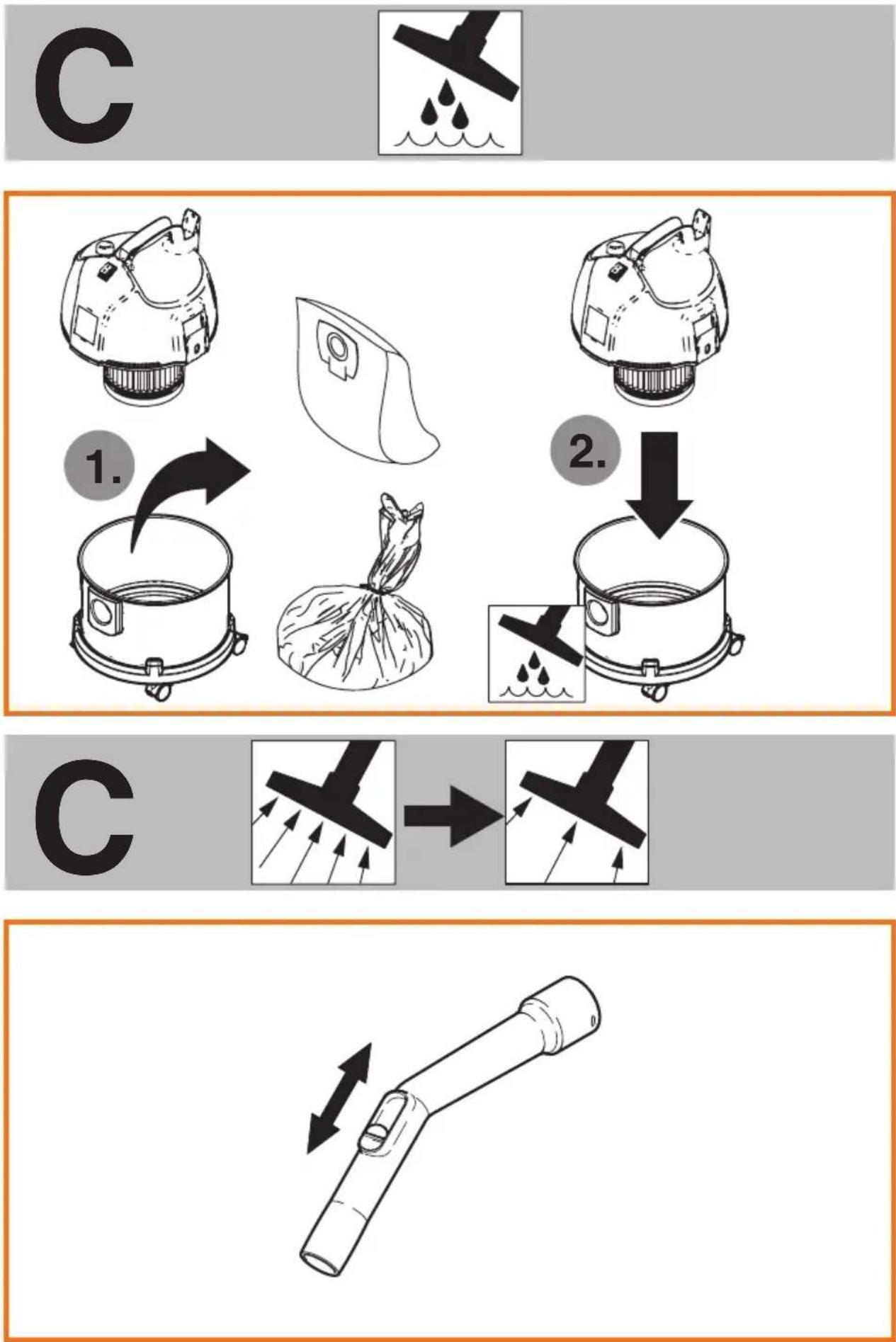 C

1.

2.

C