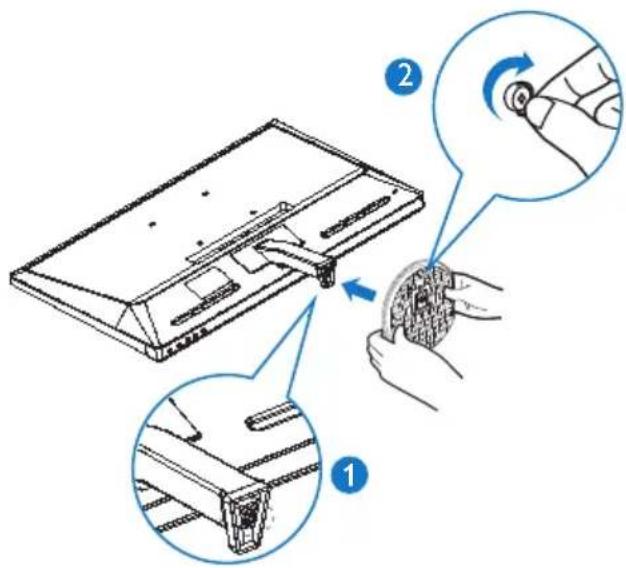 2

1