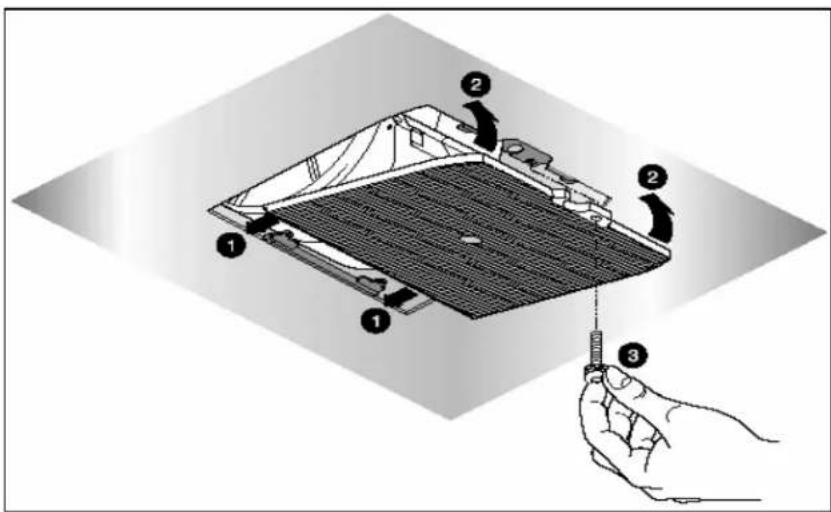 2
2
1
1
3