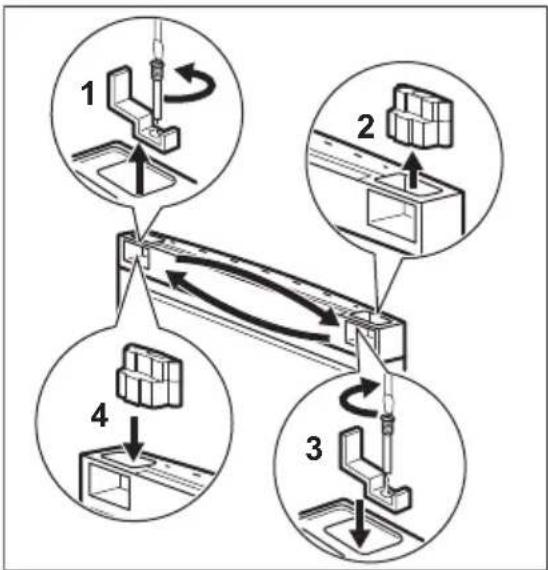 1

2

4

3