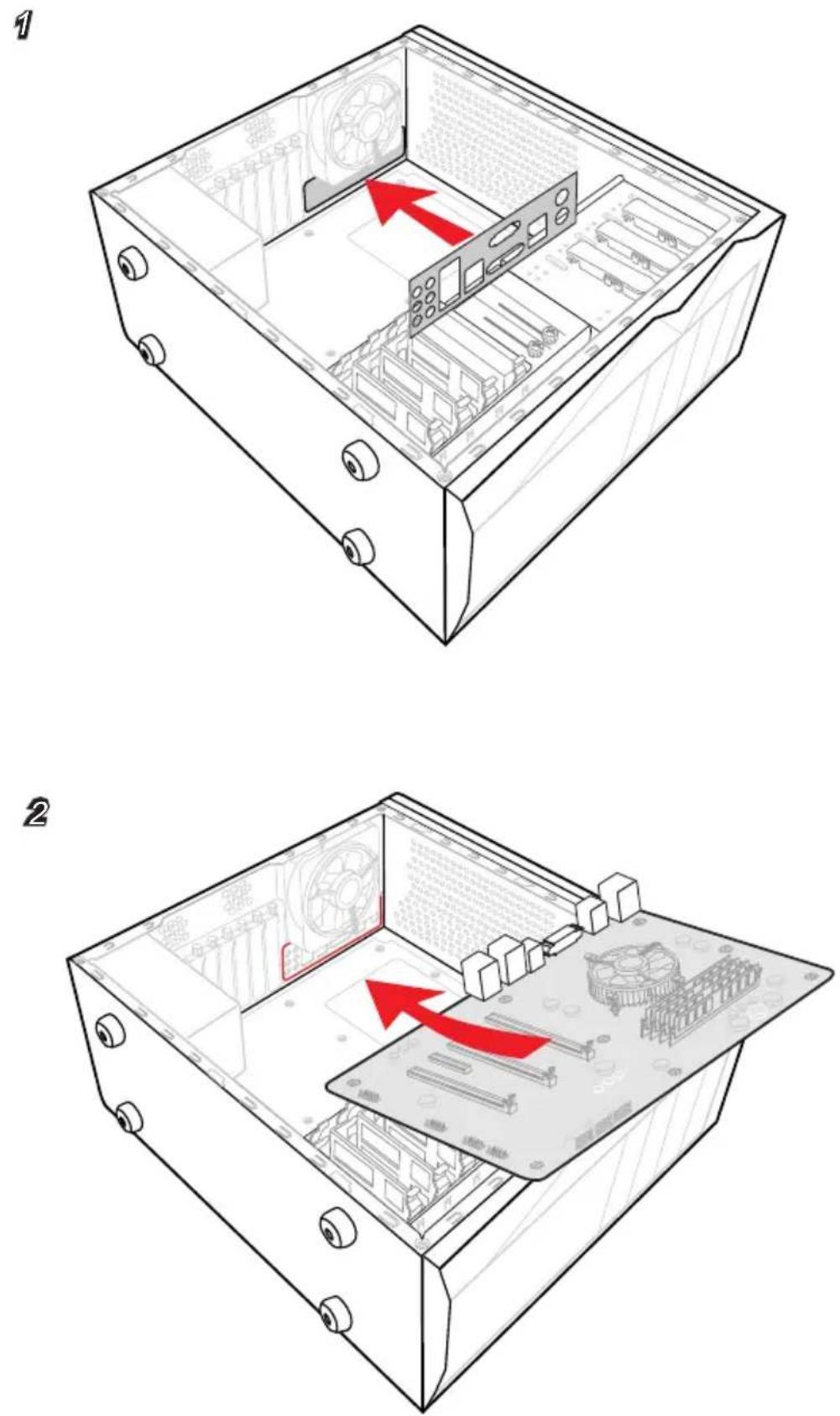 1

2