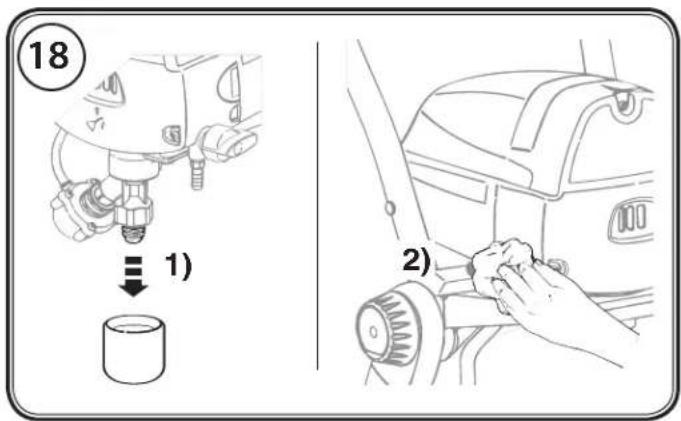 18

1)

2)