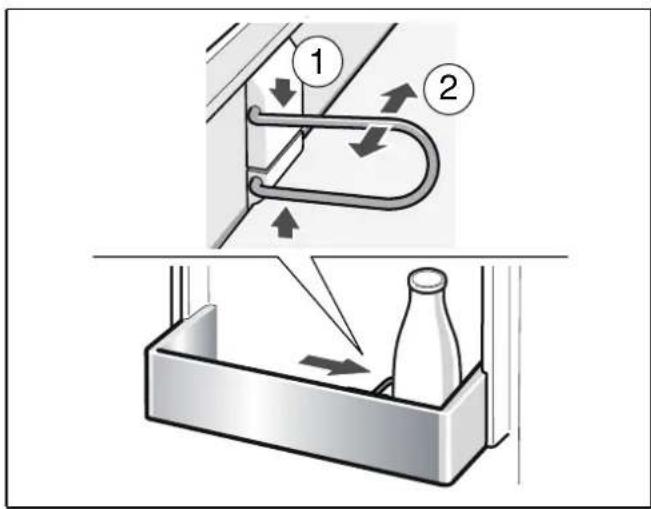 1
2