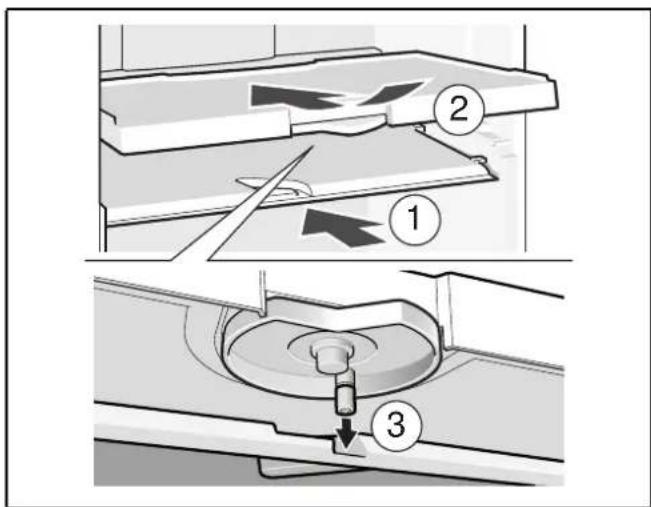 2
1
3