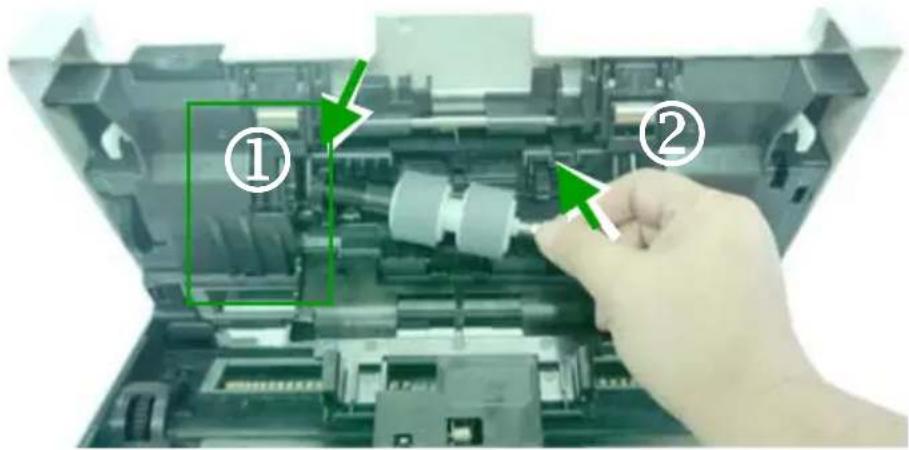 ①
②