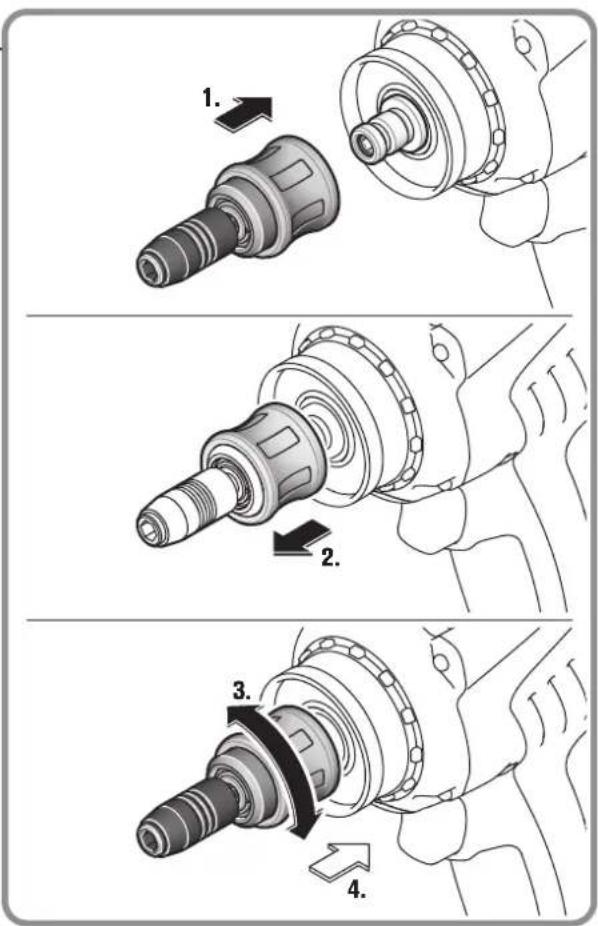 1.

2.

3.

4.