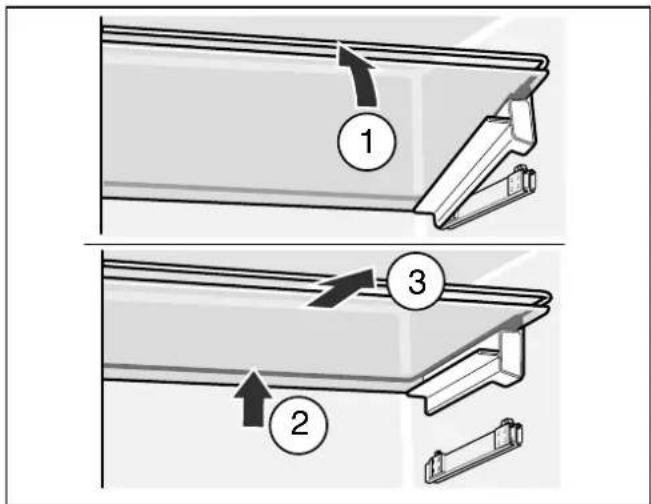 1

3

2