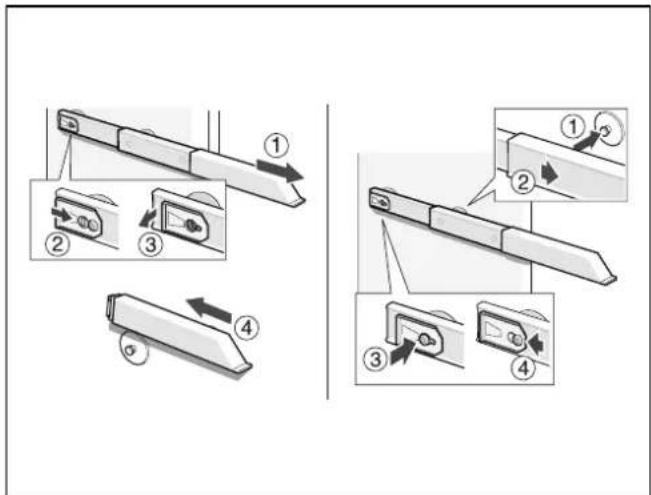 ①
②
③
④
①
②
③
④