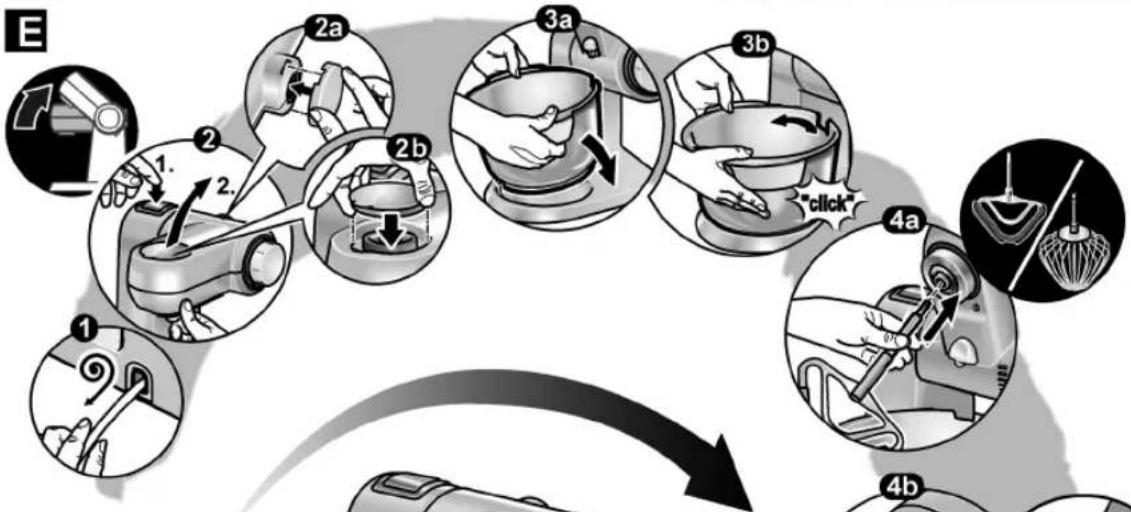 E
2a
3a
3b
2
1.
2.
2b
"click"
4a
1
4b