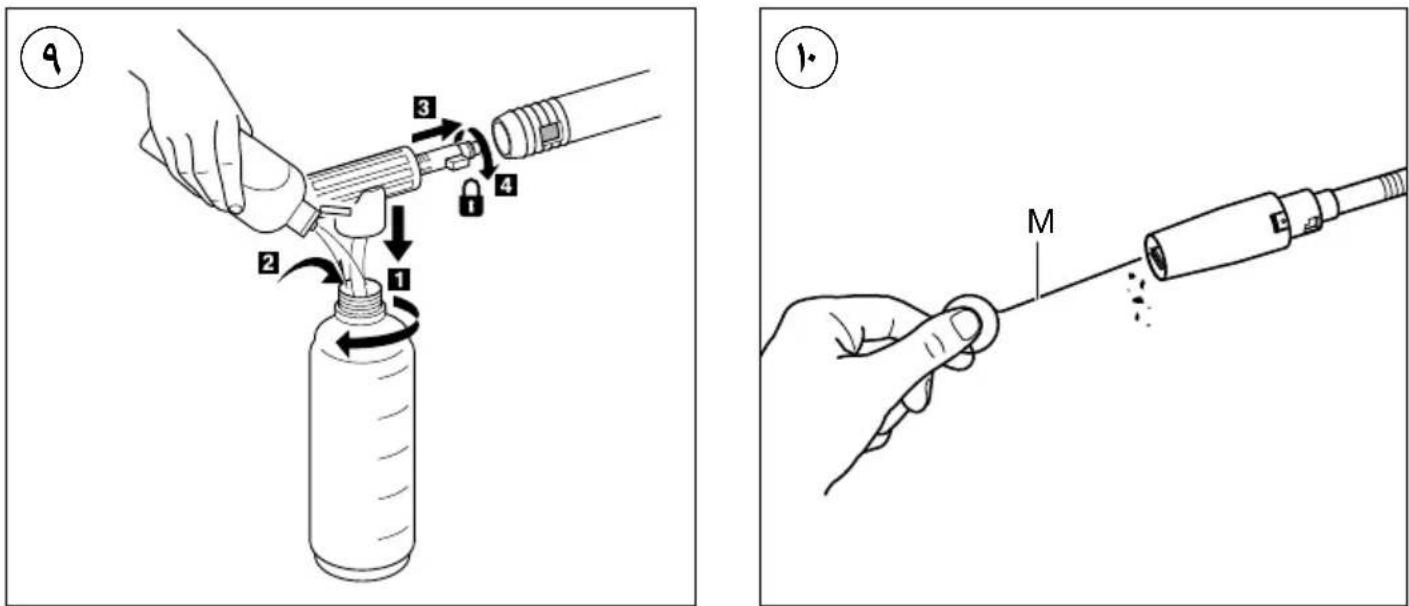 ٩
3
4
2
1

١٠
M