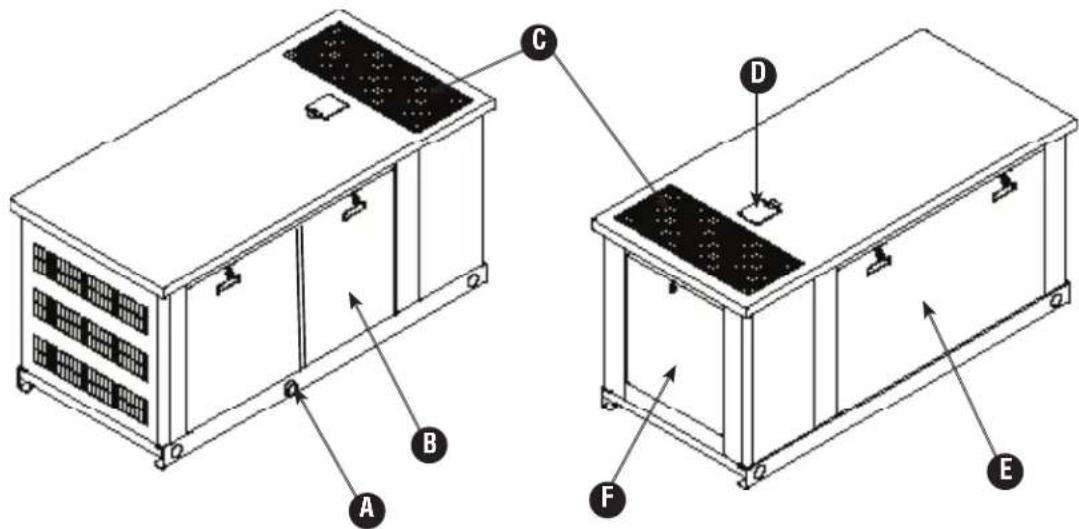 C
D
B
A
F
E