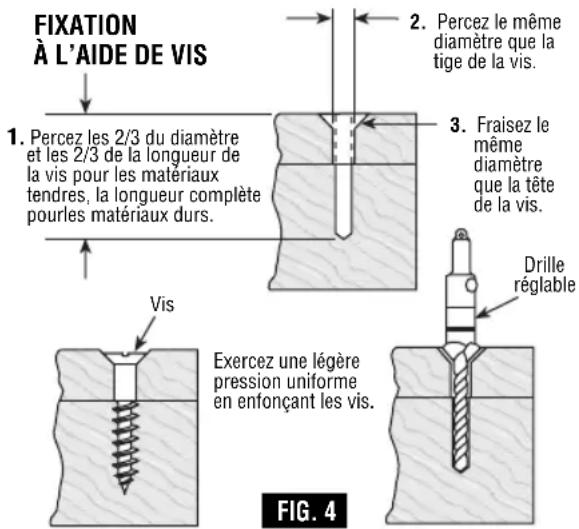 FIXATION
À L'AIDE DE VIS

2. Percez le même diamètre que la tige de la vis.

1. Percez les 2/3 du diamètre et les 2/3 de la longueur de la vis pour les matériaux tendres, la longueur complète pourles matériaux durs.

3. Fraisez le même diamètre que la tête de la vis.

Drille réglable

Vis

Exercez une légère pression uniforme en enfonçant les vis.

FIG. 4