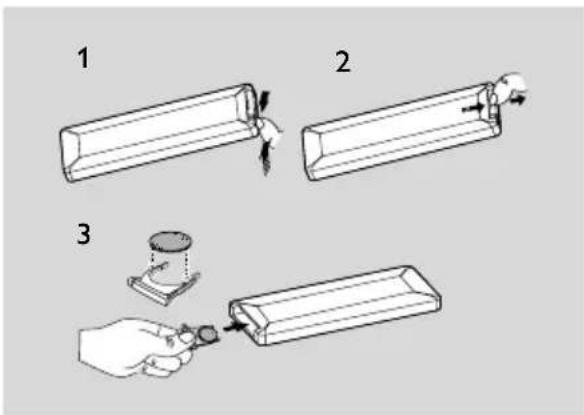 1

2

3