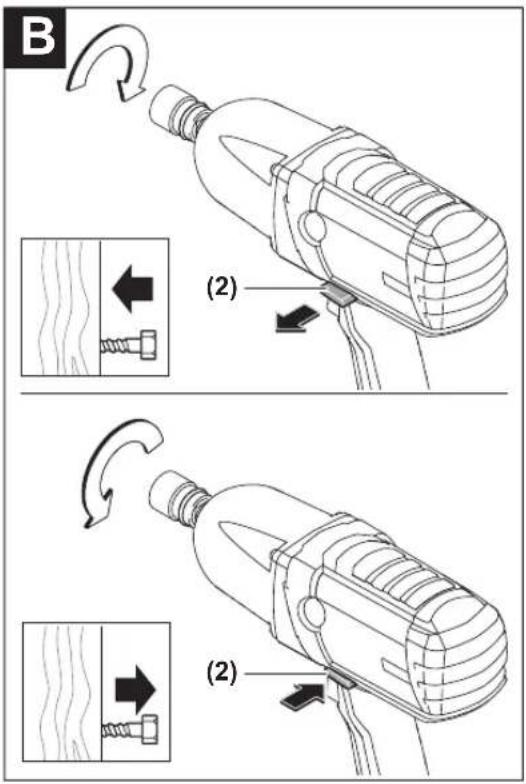 B

(2)

(2)