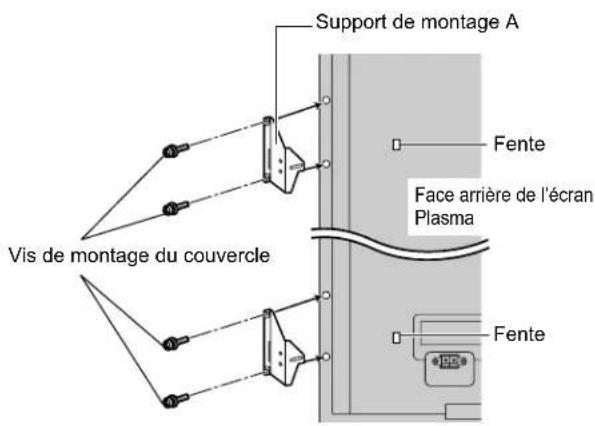 Support de montage A

Fente

Face arrière de l'écran Plasma

Vis de montage du couvercle

Fente