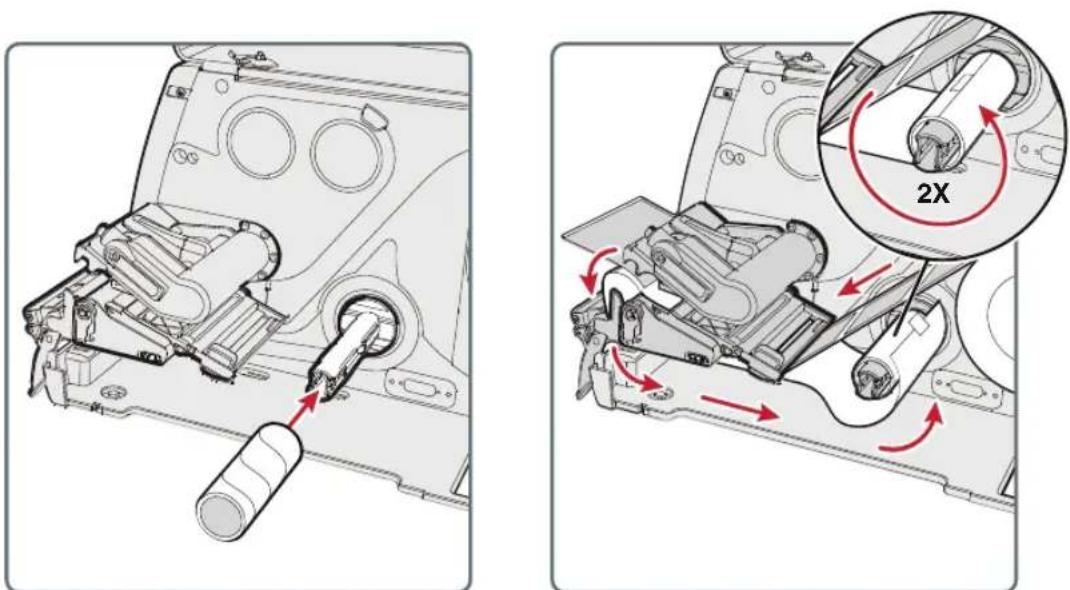 2X