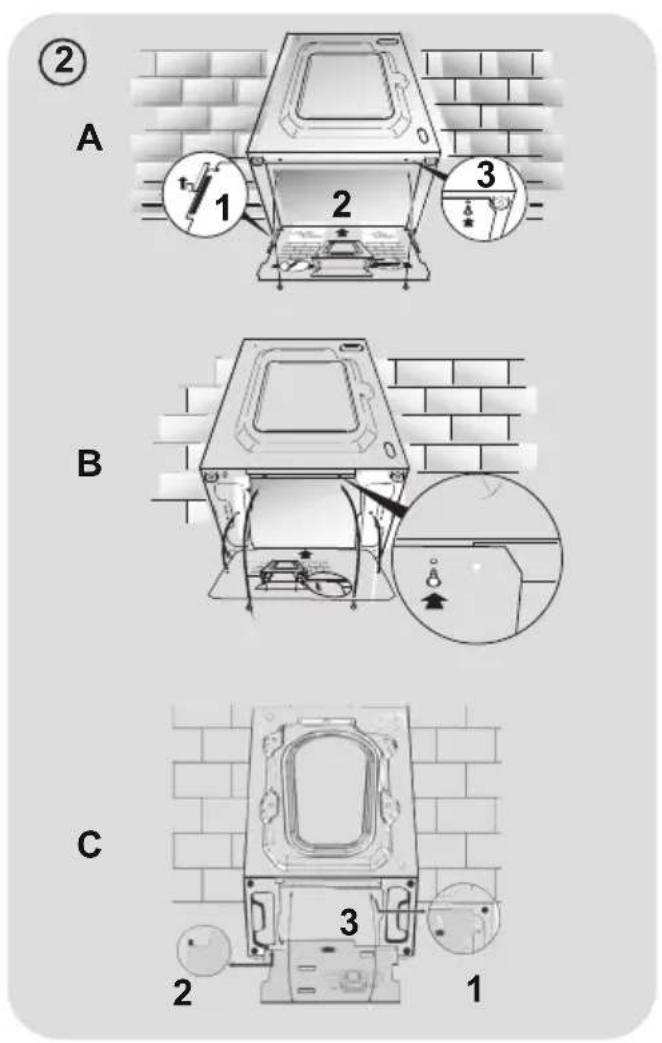 2

A

1

2

3

B

C

3

2

1