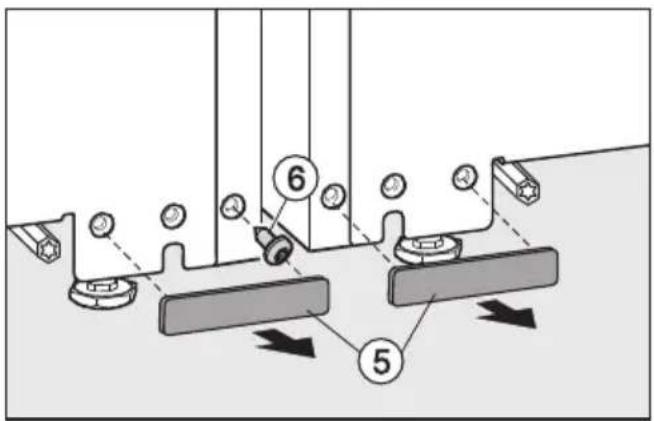 6
5