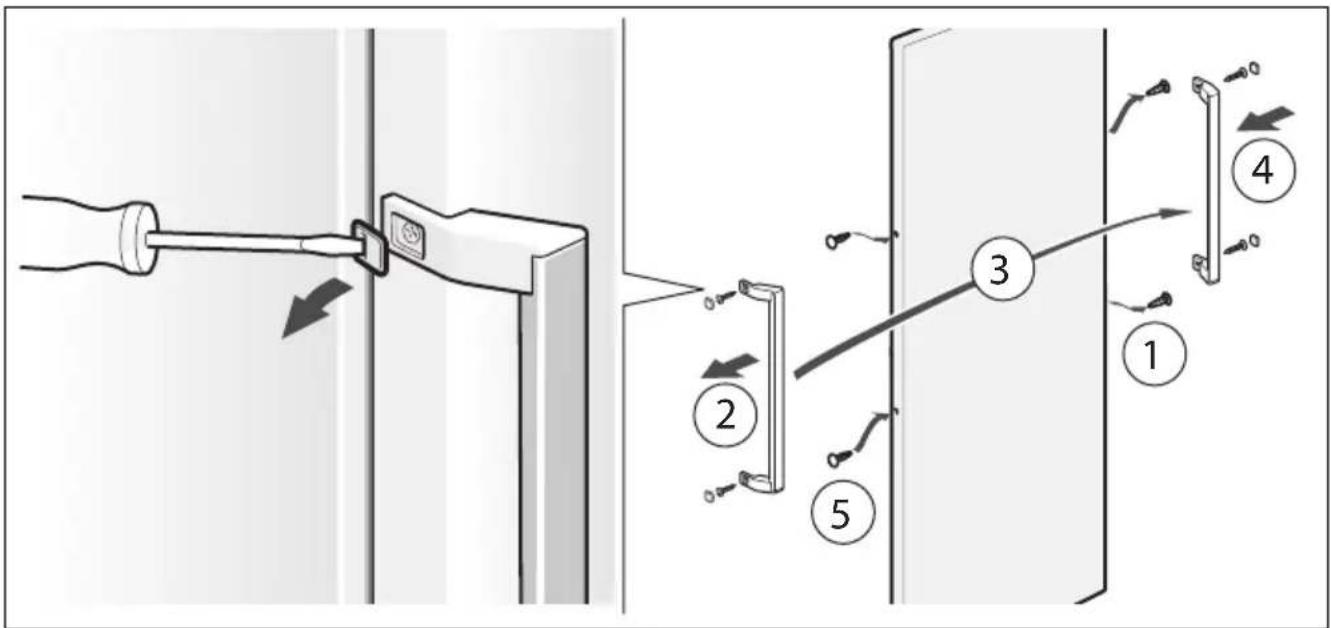 4
3
1
2
5