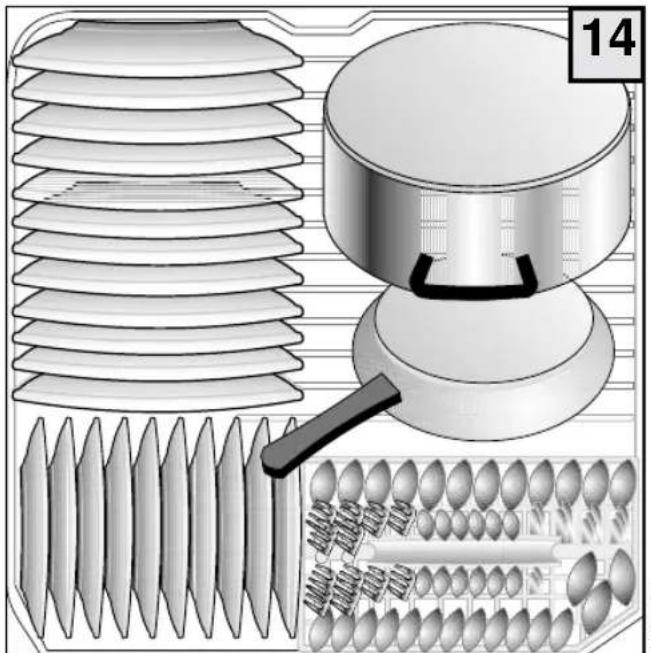 14