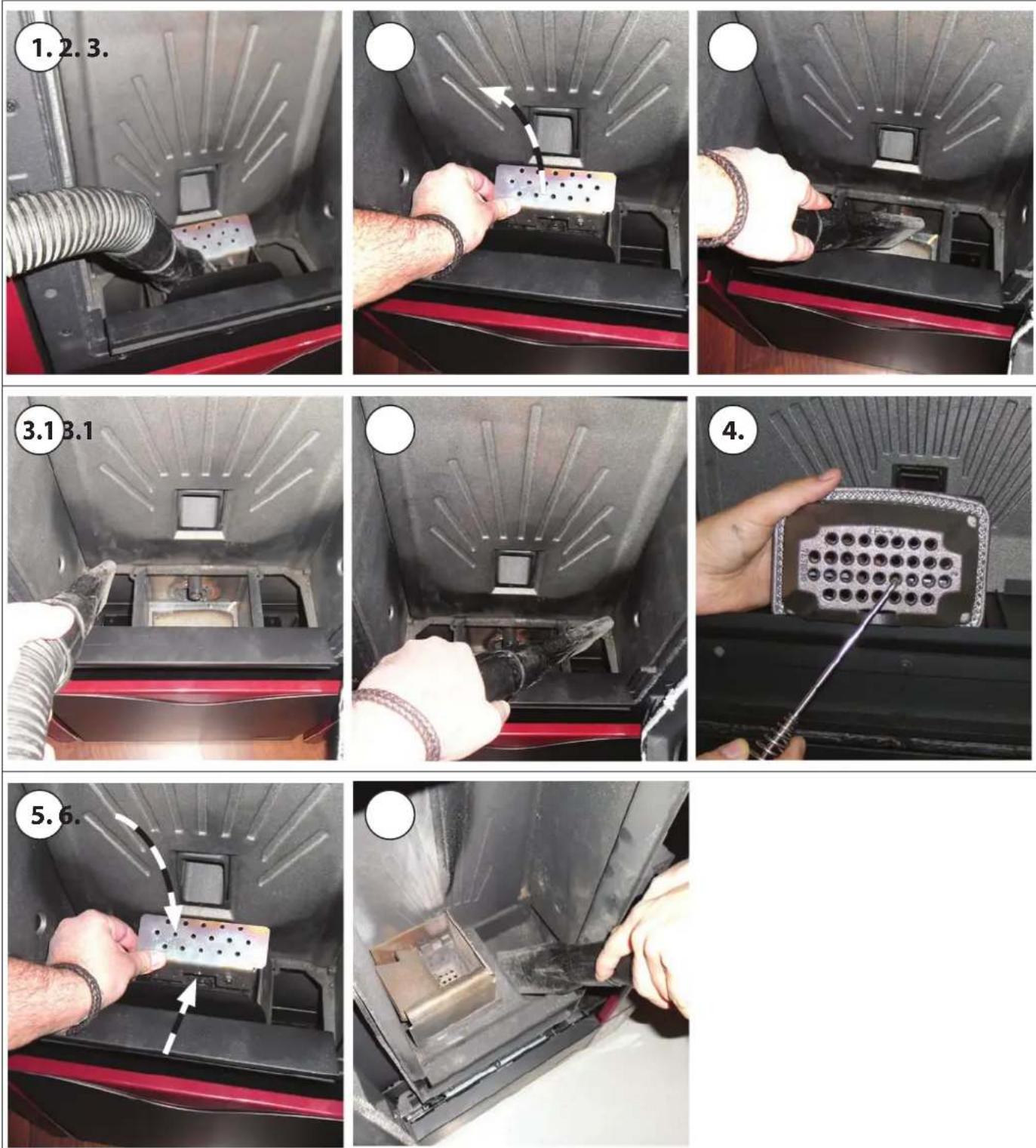 1. 2. 3.

3.1 3.1

4.

5. 6.