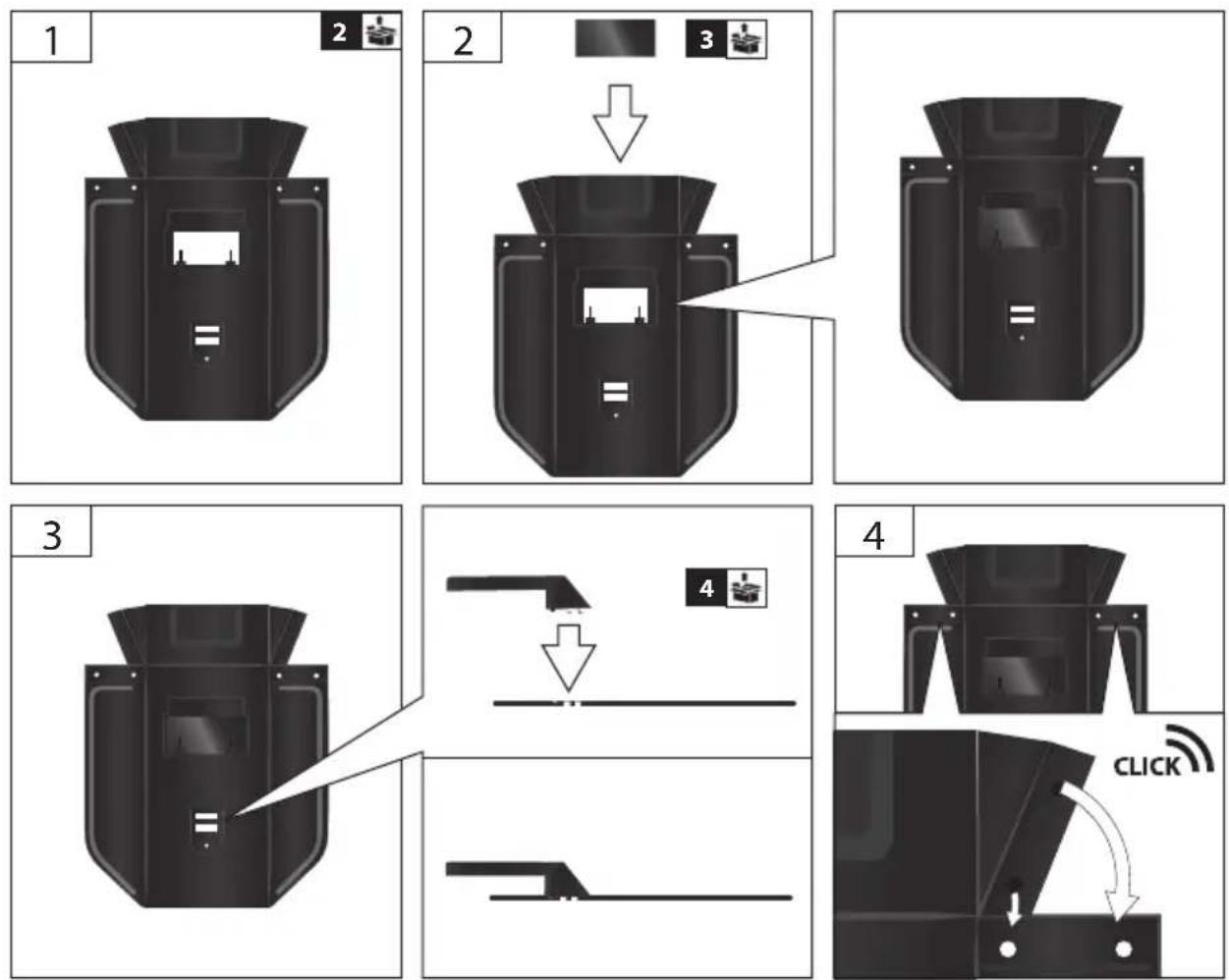 1

2

2

3

3

4

4

CLICK