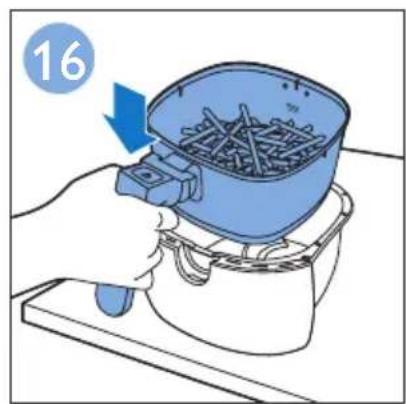 16