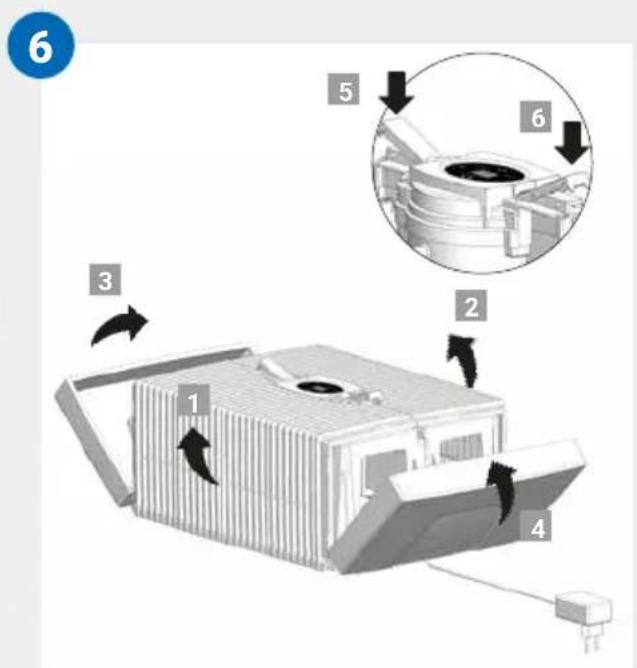 6

5

6

3

2

1

4