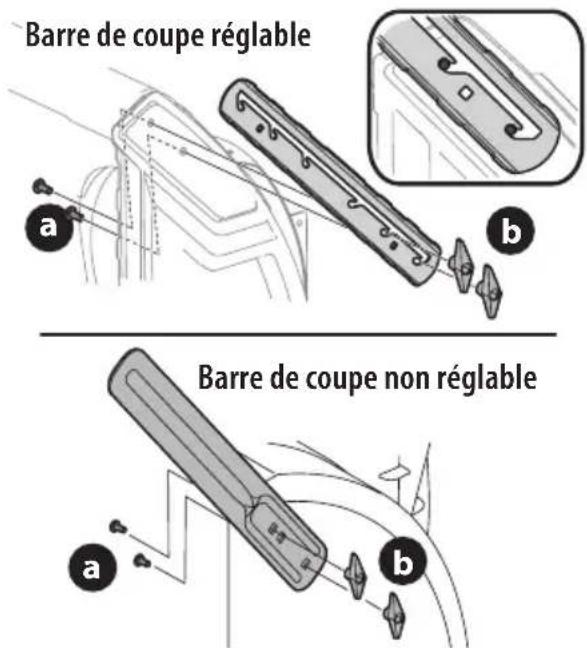 Barre de coupe réglable

a

b

Barre de coupe non réglable

a

b